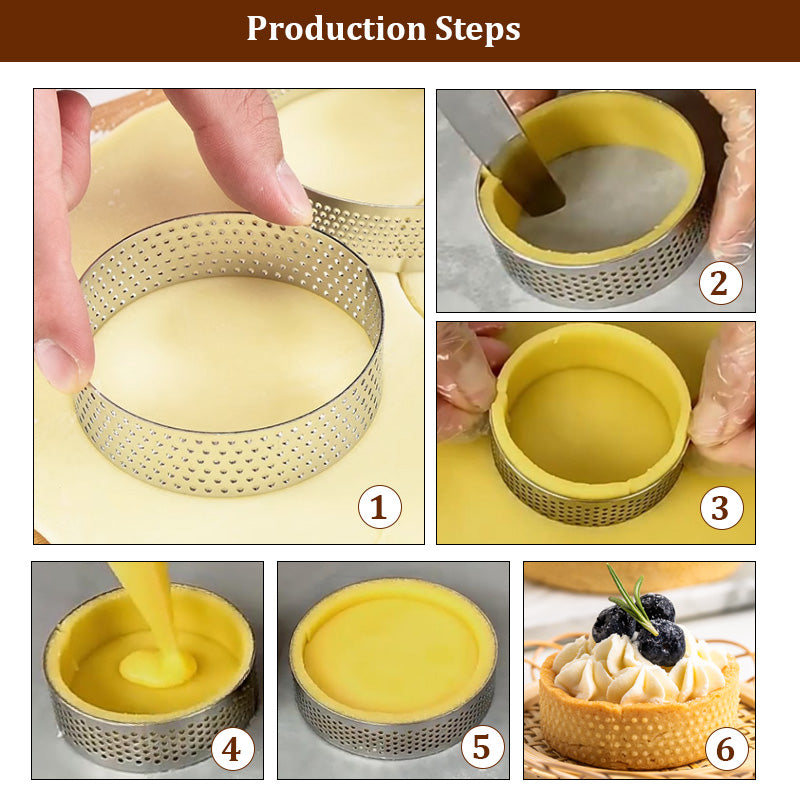 Production Steps

1

2

3

4

5

6